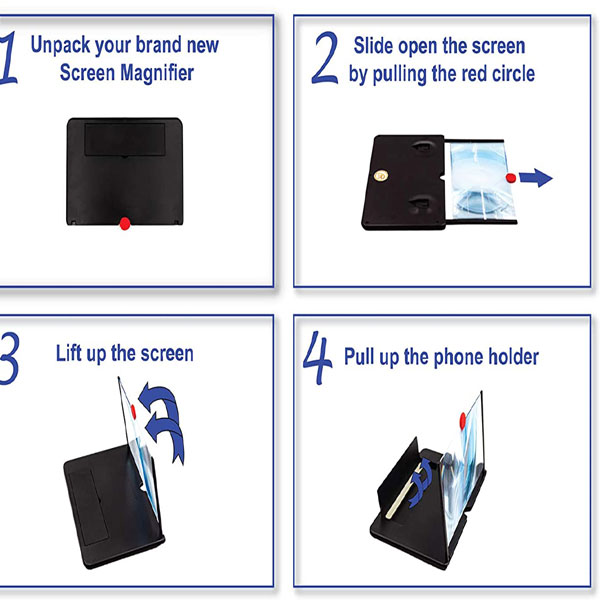 1 Unpack your brand new Screen Magnifier

2 Slide open the screen by pulling the red circle

3 Lift up the screen

4 Pull up the phone holder